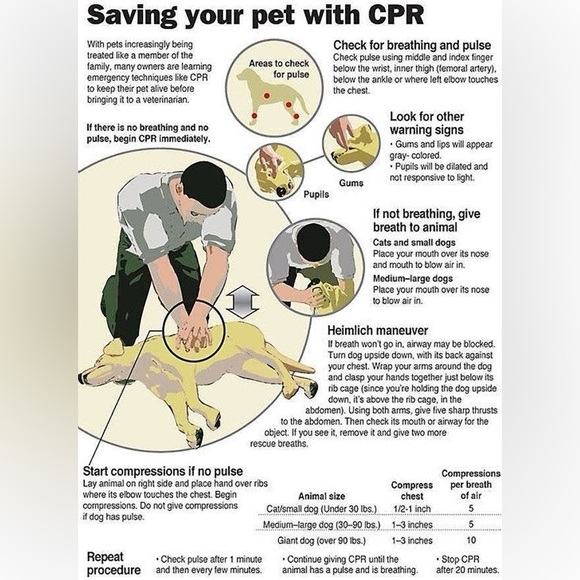 Saving your pet with CPR

With pets increasingly being treated like a member of the family, many owners are learning emergency techniques like CPR to keep their pet alive before bringing it to a veterinarian.

If there is no breathing and no pulse, begin CPR immediately.

Areas to check for pulse

Check for breathing and pulse
Check pulse using middle and index finger below the wrist, inner thigh (femoral artery), below the ankle or where left elbow touches the chest.

Look for other warning signs
• Gums and lips will appear gray- colored.
• Pupils will be dilated and not responsive to light.

Pupils

Gums

If not breathing, give breath to animal
Cats and small dogs
Place your mouth over its nose and mouth to blow air in.
Medium–large dogs
Place your mouth over its nose to blow air in.

Heimlich maneuver
If breath won't go in, airway may be blocked. Turn dog upside down, with its back against your chest. Wrap your arms around the dog and clasp your hands together just below its rib cage (since you're holding the dog upside down, it's above the rib cage, in the abdomen). Using both arms, give five sharp thrusts to the abdomen. Then check its mouth or airway for the object. If you see it, remove it and give two more rescue breaths.

Start compressions if no pulse
Lay animal on right side and place hand over ribs where its elbow touches the chest. Begin compressions. Do not give compressions if dog has pulse.

| Animal size | Compress chest | Compressions per breath of air |
|---|---|---|
| Cat/small dog (Under 30 lbs.) | 1/2-1 inch | 5 |
| Medium–large dog (30–90 lbs.) | 1–3 inches | 5 |
| Giant dog (over 90 lbs.) | 1–3 inches | 10 |

Repeat procedure
• Check pulse after 1 minute and then every few minutes.
• Continue giving CPR until the animal has a pulse and is breathing.
• Stop CPR after 20 minutes.